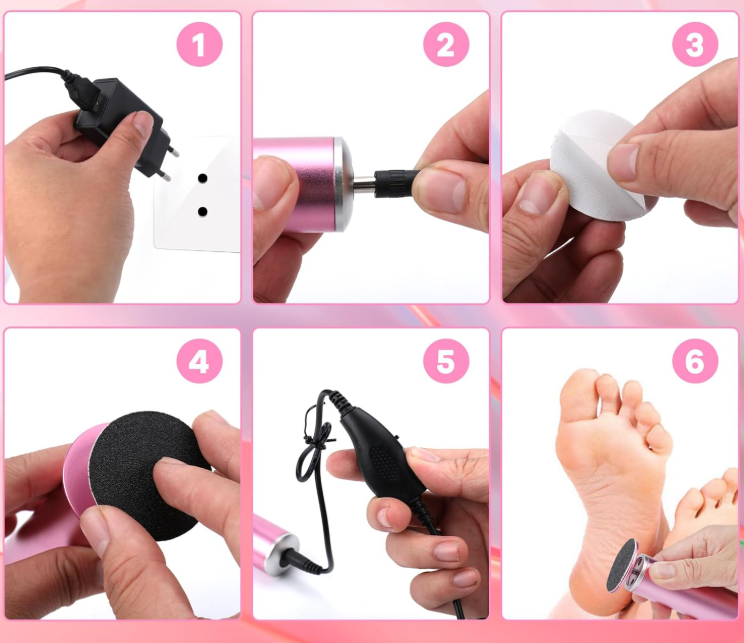 1
2
3
4
5
6